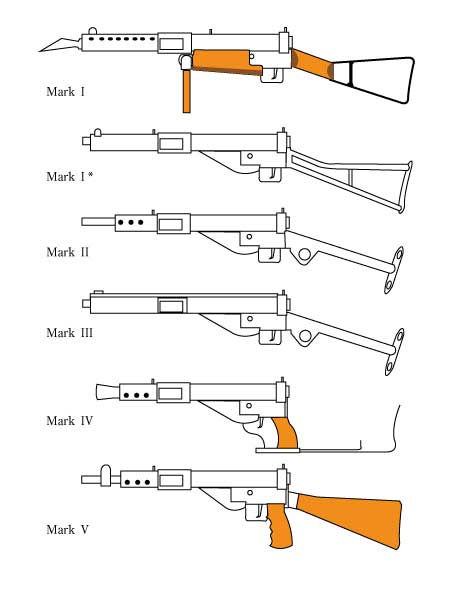 Mark I

Mark I *

Mark II

Mark III

Mark IV

Mark V