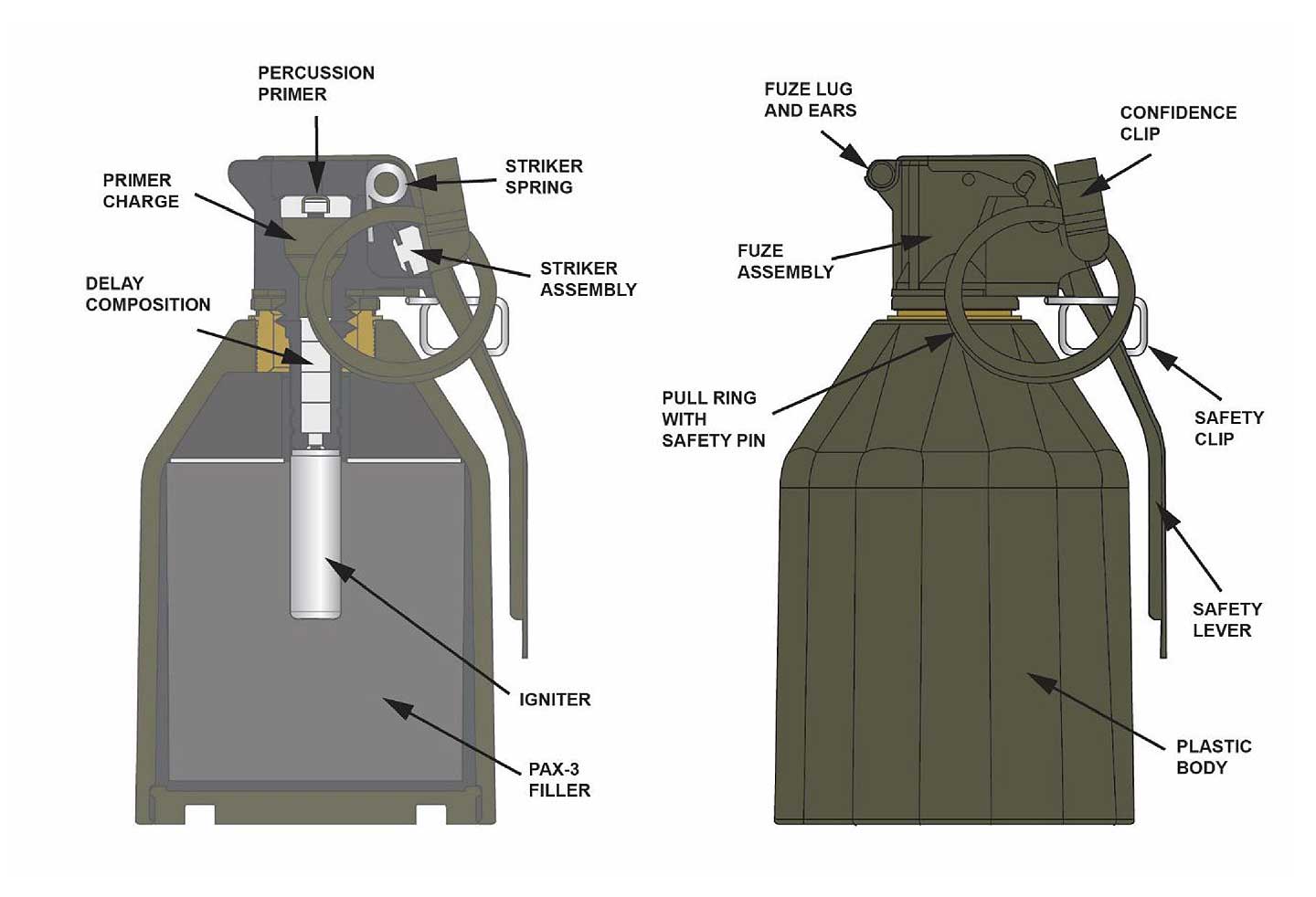 PERCUSSION PRIMER

PRIMER CHARGE

STRIKER SPRING

STRIKER ASSEMBLY

DELAY COMPOSITION

IGNITER

PAX-3 FILLER

FUZE LUG AND EARS

CONFIDENCE CLIP

FUZE ASSEMBLY

PULL RING WITH SAFETY PIN

SAFETY CLIP

SAFETY LEVER

PLASTIC BODY