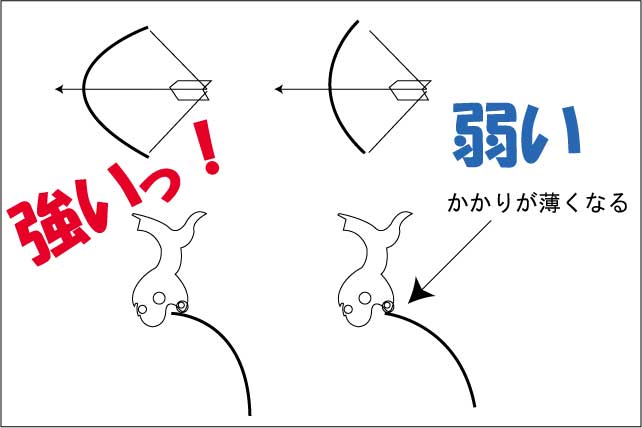 強いっ！

弱い

かかりが薄くなる