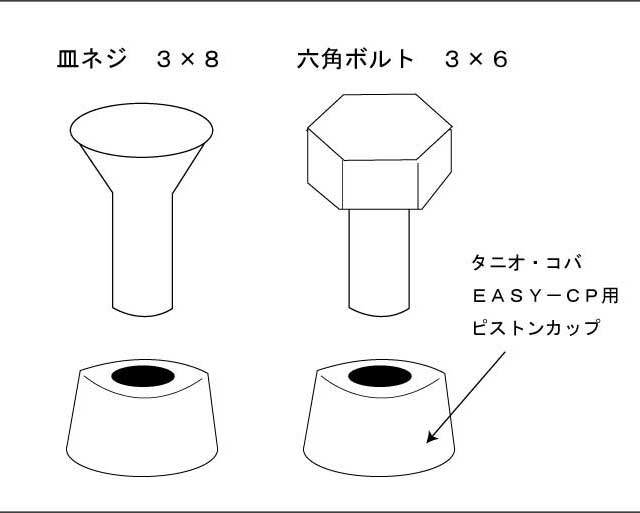 皿ネジ　３×８

六角ボルト　３×６

タニオ・コバ
ＥＡＳＹ－ＣＰ用
ピストンカップ